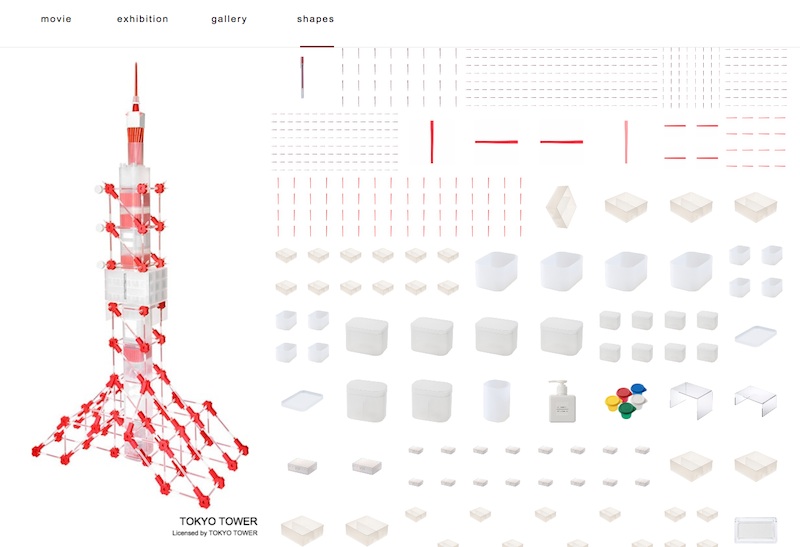 movie exhibition gallery shapes

TOKYO TOWER
Licensed by TOKYO TOWER