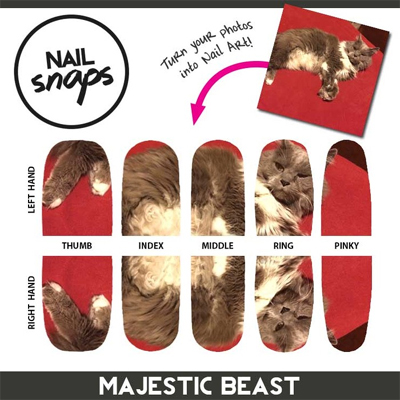 NAIL snaps

Turn your photos into Nail Art!

LEFT HAND

THUMB INDEX MIDDLE RING PINKY

RIGHT HAND

MAJESTIC BEAST